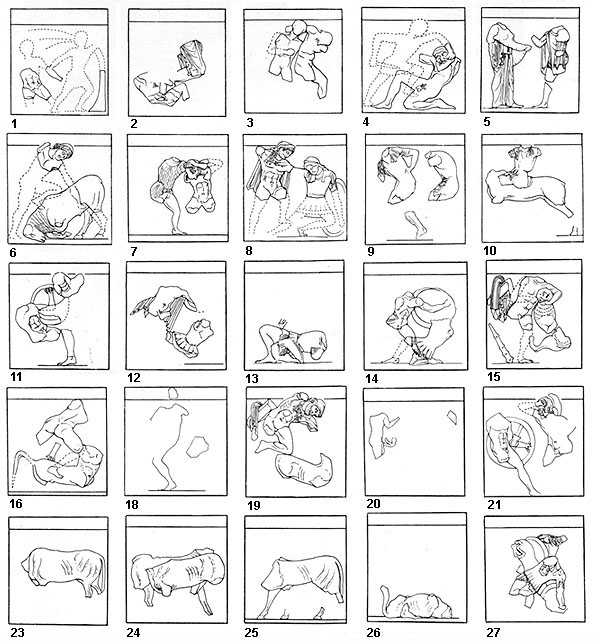 1
2
3
4
5
6
7
8
9
10
11
12
13
14
15
16
18
19
20
21
23
24
25
26
27